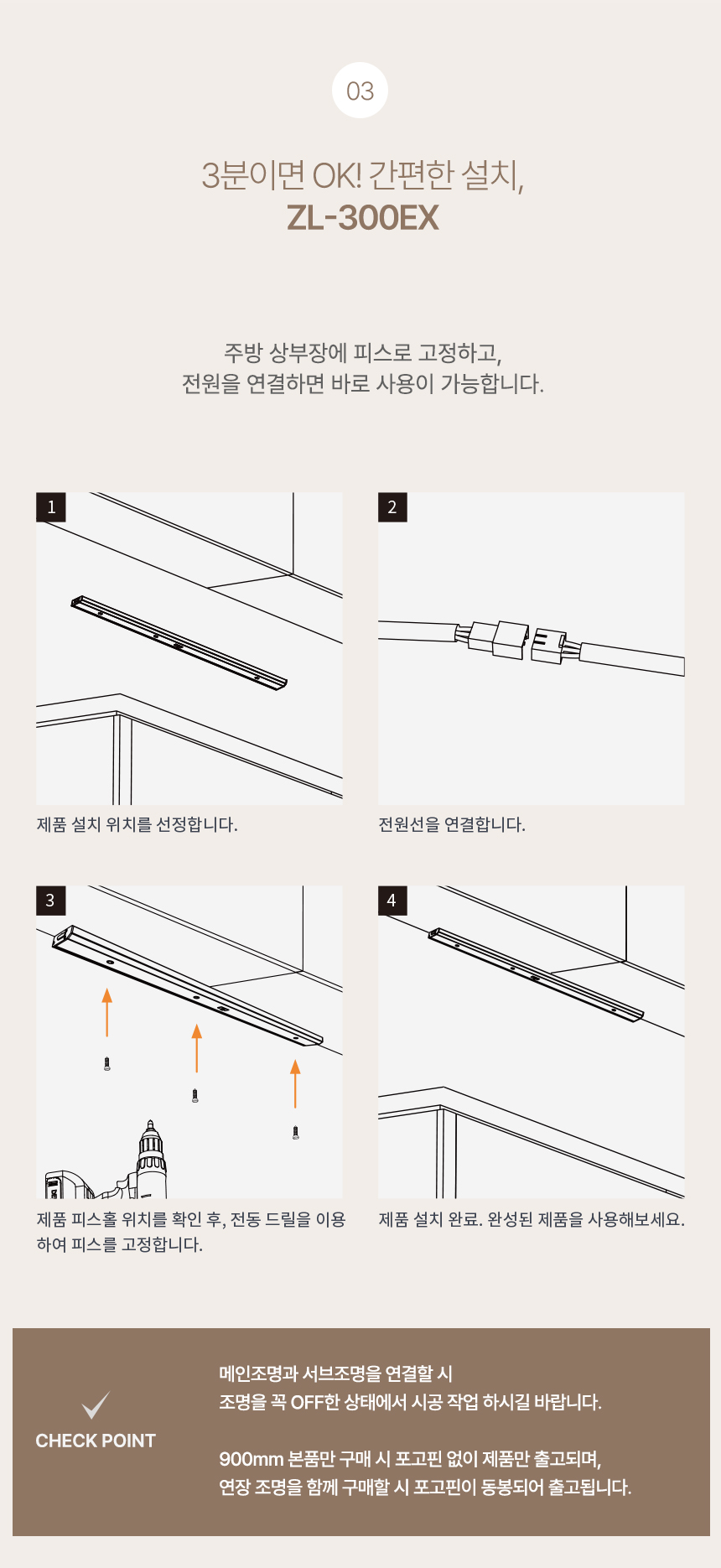 03

3분이면 OK! 간편한 설치,
ZL-300EX

주방 상부장에 피스로 고정하고,
전원을 연결하면 바로 사용이 가능합니다.

1

제품 설치 위치를 선정합니다.

2

전원선을 연결합니다.

3

제품 피스홀 위치를 확인 후, 전동 드릴을 이용하여 피스를 고정합니다.

4

제품 설치 완료. 완성된 제품을 사용해보세요.

CHECK POINT

메인조명과 서브조명을 연결할 시
조명을 꼭 OFF한 상태에서 시공 작업 하시길 바랍니다.

900mm 본품만 구매 시 포고핀 없이 제품만 출고되며,
연장 조명을 함께 구매할 시 포고핀이 동봉되어 출고됩니다.