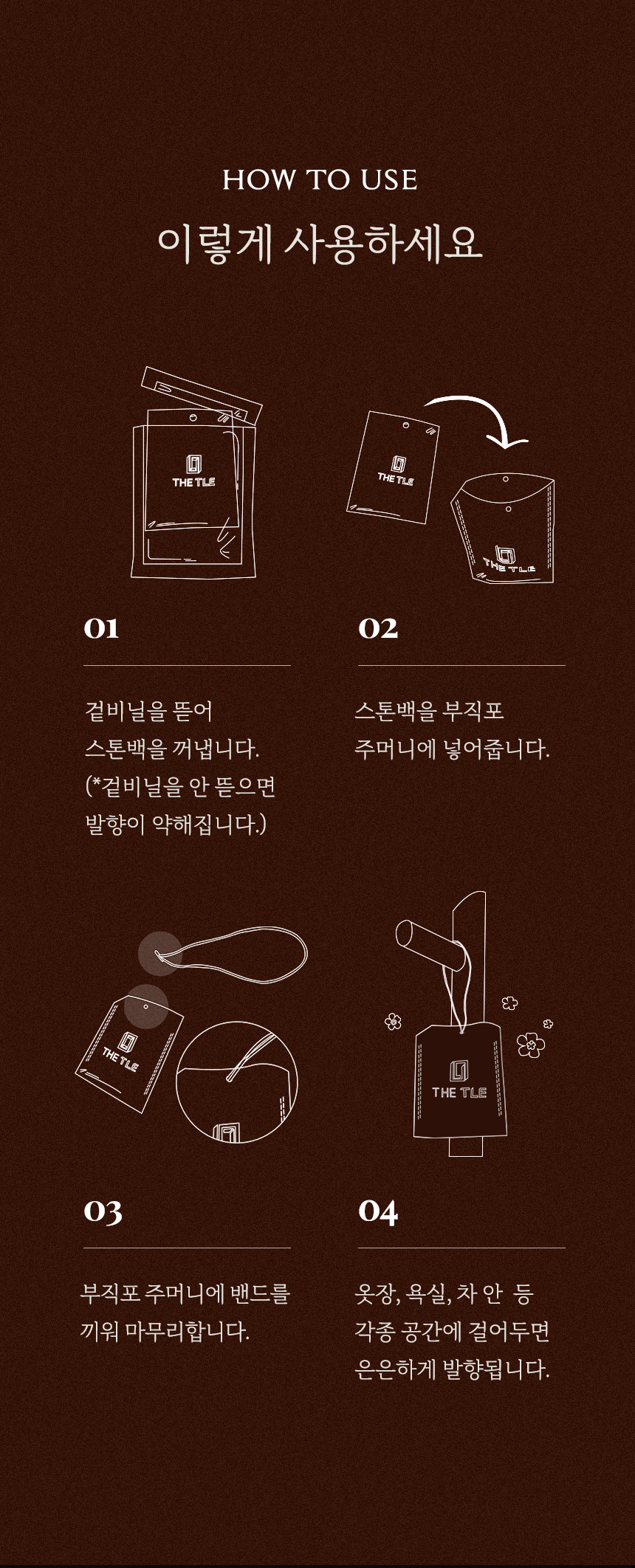 HOW TO USE

이렇게 사용하세요

THE TLE

THE TLE

THE TLE

01

겉비닐을 뜯어
스톤백을 꺼냅니다.
(*겉비닐을 안 뜯으면
발향이 약해집니다.)

02

스톤백을 부직포
주머니에 넣어줍니다.

THE TLE

THE TLE

03

부직포 주머니에 밴드를
끼워 마무리합니다.

04

옷장, 욕실, 차 안 등
각종 공간에 걸어두면
은은하게 발향됩니다.