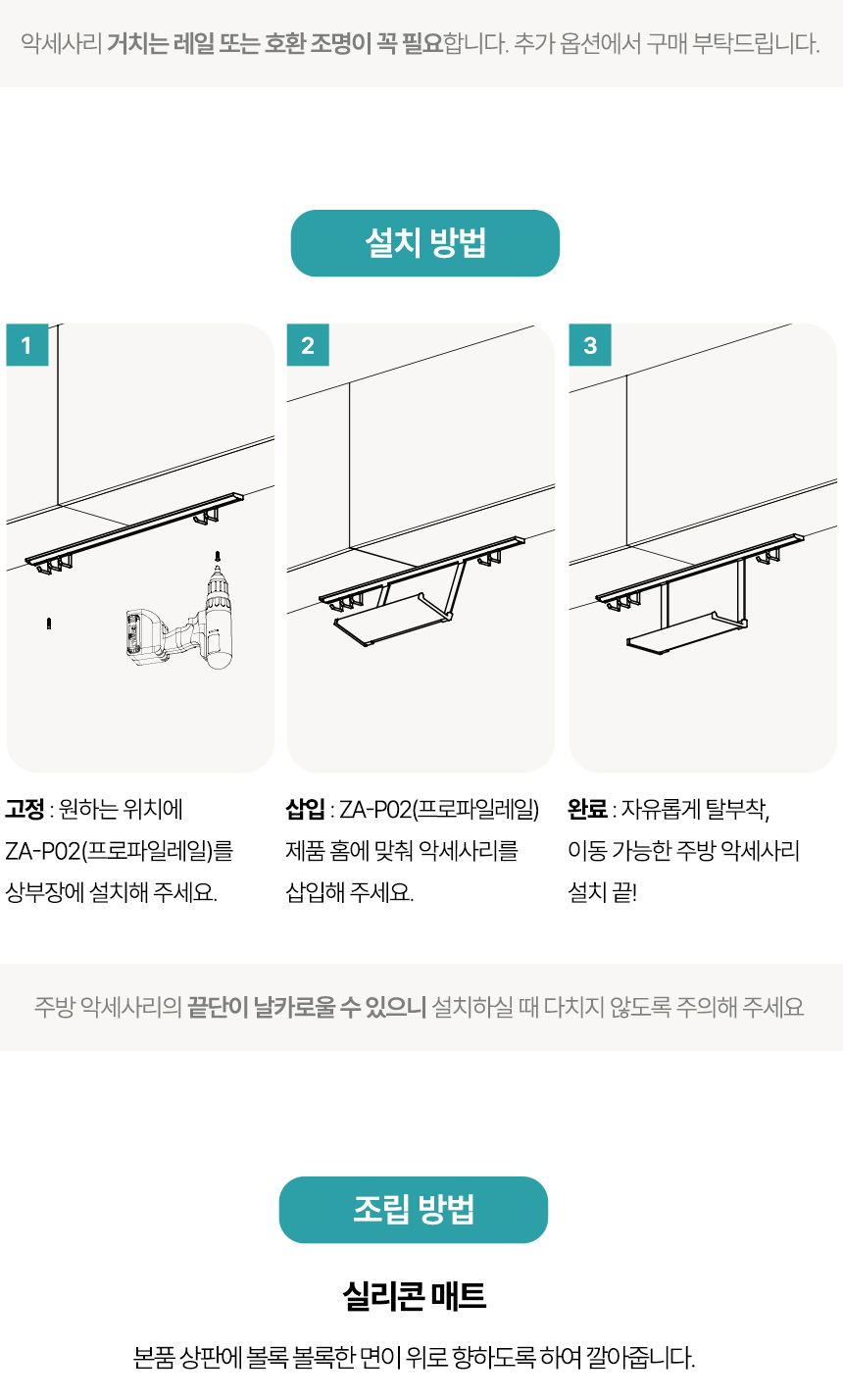 악세사리 거치는 레일 또는 호환 조명이 꼭 필요합니다. 추가 옵션에서 구매 부탁드립니다.

설치 방법

1

2

3

고정 : 원하는 위치에 ZA-P02(프로파일레일)를 상부장에 설치해 주세요.

삽입 : ZA-P02(프로파일레일) 제품 홈에 맞춰 악세사리를 삽입해 주세요.

완료 : 자유롭게 탈부착, 이동 가능한 주방 악세사리 설치 끝!

주방 악세사리의 끝단이 날카로울 수 있으니 설치하실 때 다치지 않도록 주의해 주세요

조립 방법

실리콘 매트

본품 상판에 볼록 볼록한 면이 위로 향하도록 하여 깔아줍니다.